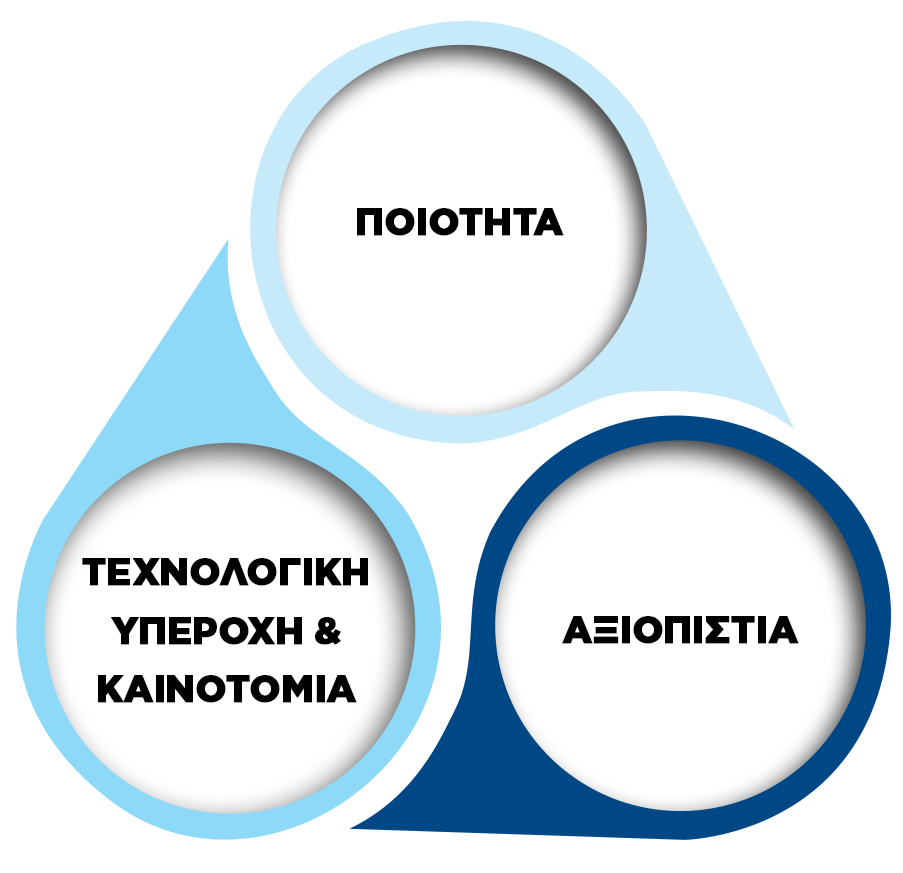 ΠΟΙΟΤΗΤΑ

ΤΕΧΝΟΛΟΓΙΚΗ ΥΠΕΡΟΧΗ & ΚΑΙΝΟΤΟΜΙΑ

ΑΞΙΟΠΙΣΤΙΑ